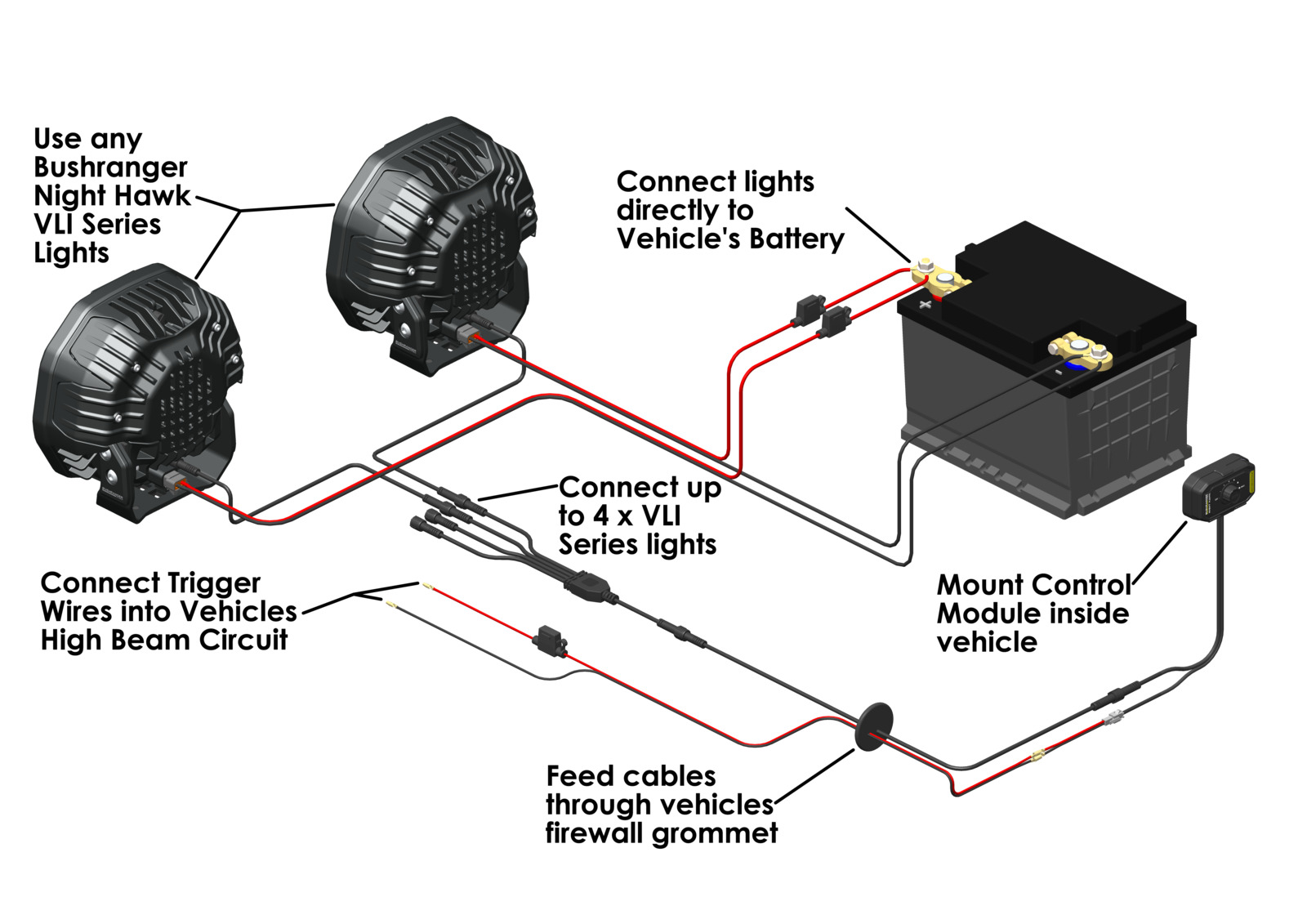 Use any Bushranger Night Hawk VLI Series Lights

Connect lights directly to Vehicle's Battery

Connect up to 4 x VLI Series lights

Connect Trigger Wires into Vehicles High Beam Circuit

Mount Control Module inside vehicle

Feed cables through vehicles firewall grommet