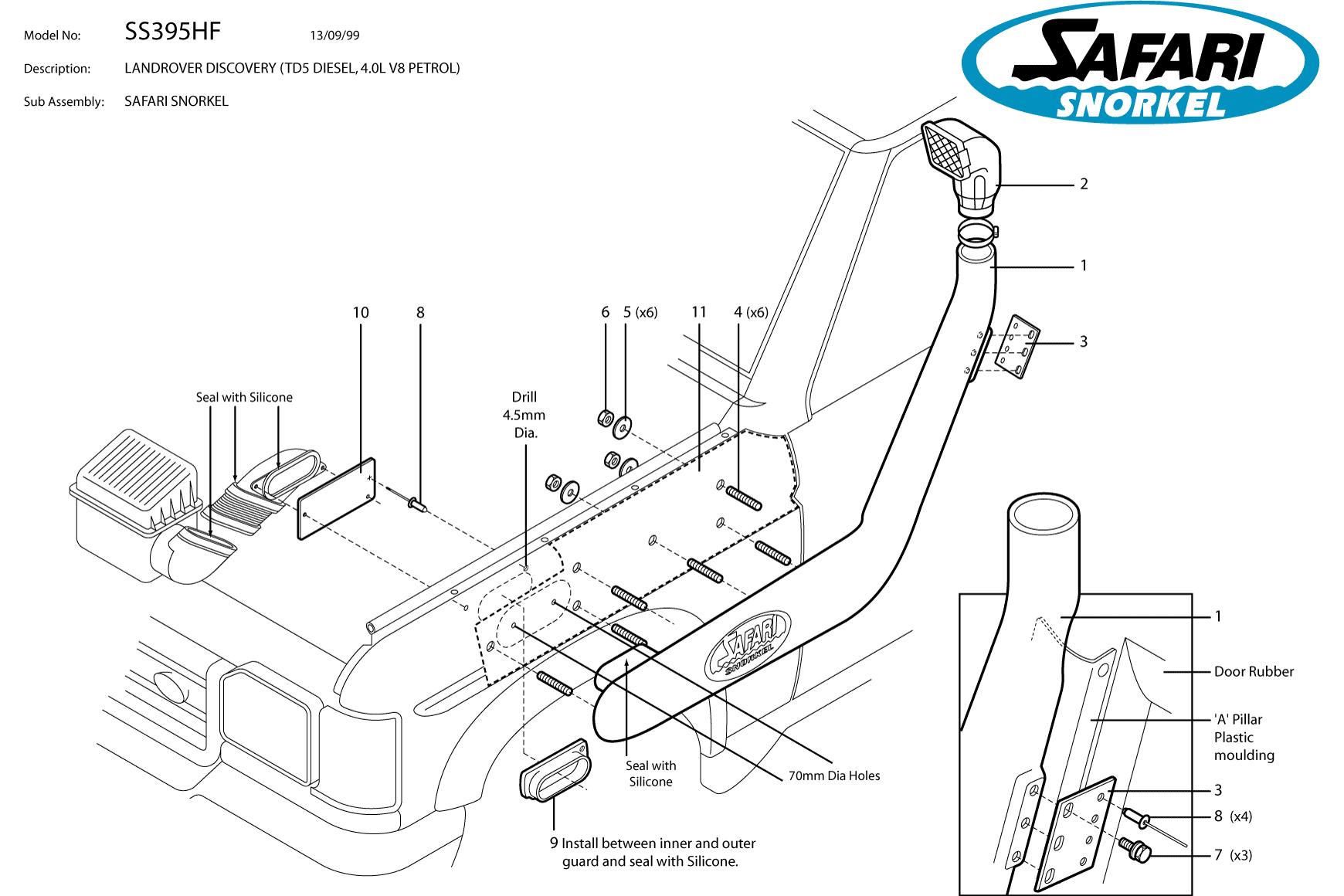 Model No: SS395HF 13/09/99

Description: LANDROVER DISCOVERY (TD5 DIESEL, 4.0L V8 PETROL)

Sub Assembly: SAFARI SNORKEL

SAFARI SNORKEL

2

1

3

10 8 6 5 (x6) 11 4 (x6)

Seal with Silicone

Drill 4.5mm Dia.

SAFARI SNORKEL

Seal with Silicone

70mm Dia Holes

9 Install between inner and outer guard and seal with Silicone.

1

Door Rubber

'A' Pillar Plastic moulding

3

8 (x4)

7 (x3)