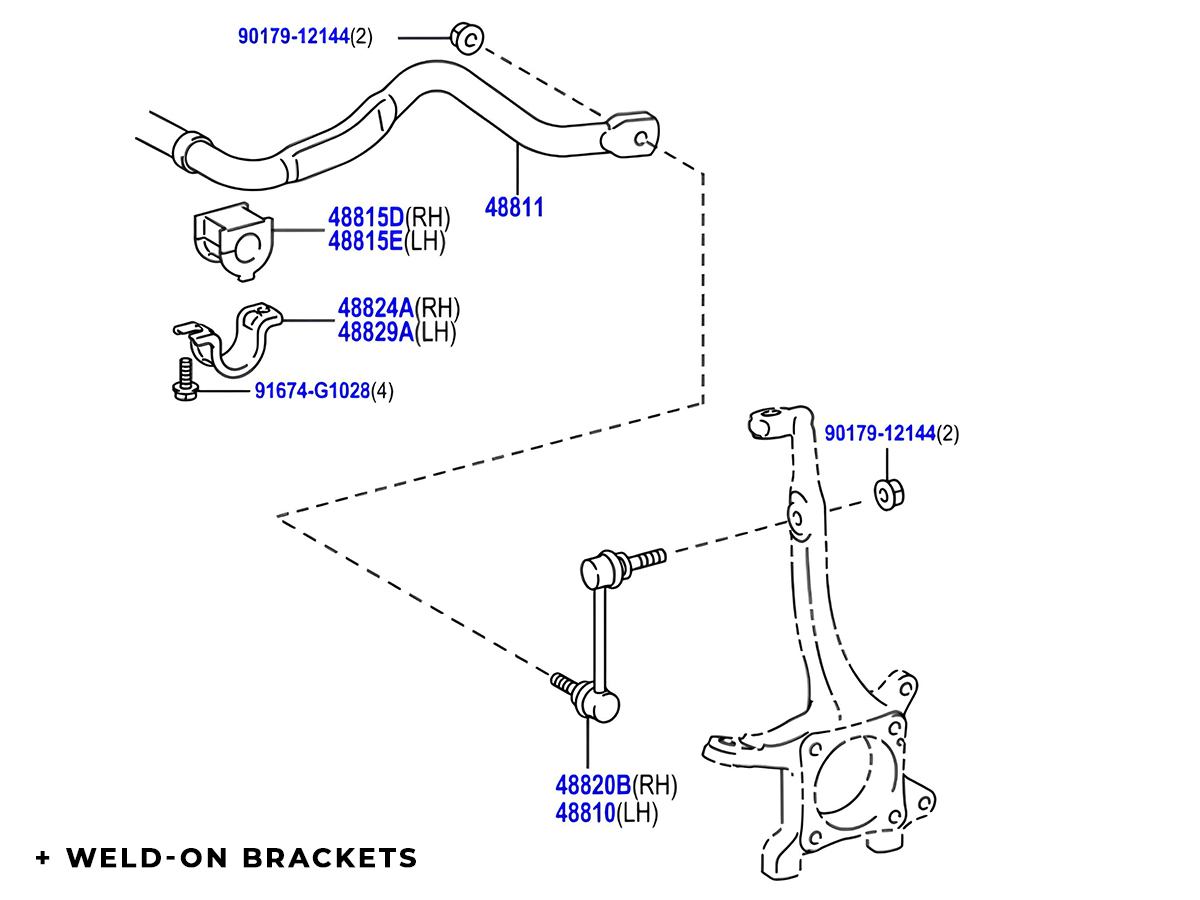 90179-12144(2)

48811

48815D(RH)
48815E(LH)

48824A(RH)
48829A(LH)

91674-G1028(4)

90179-12144(2)

48820B(RH)
48810(LH)

+ WELD-ON BRACKETS