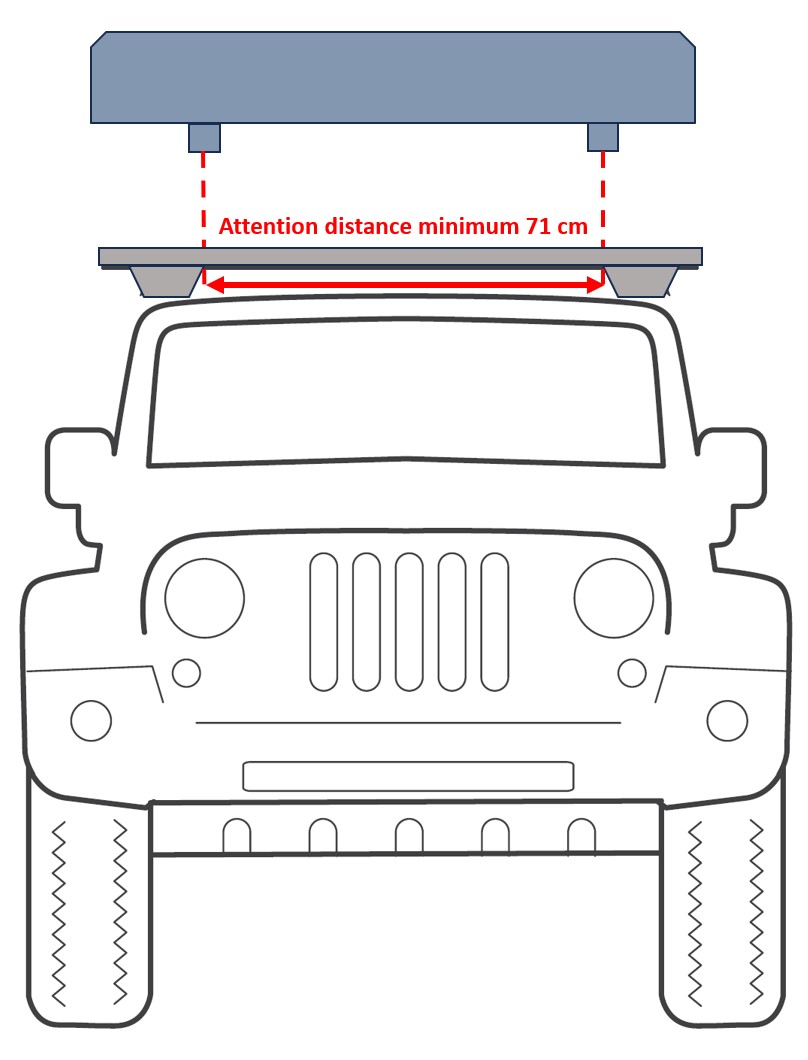 Attention distance minimum 71 cm